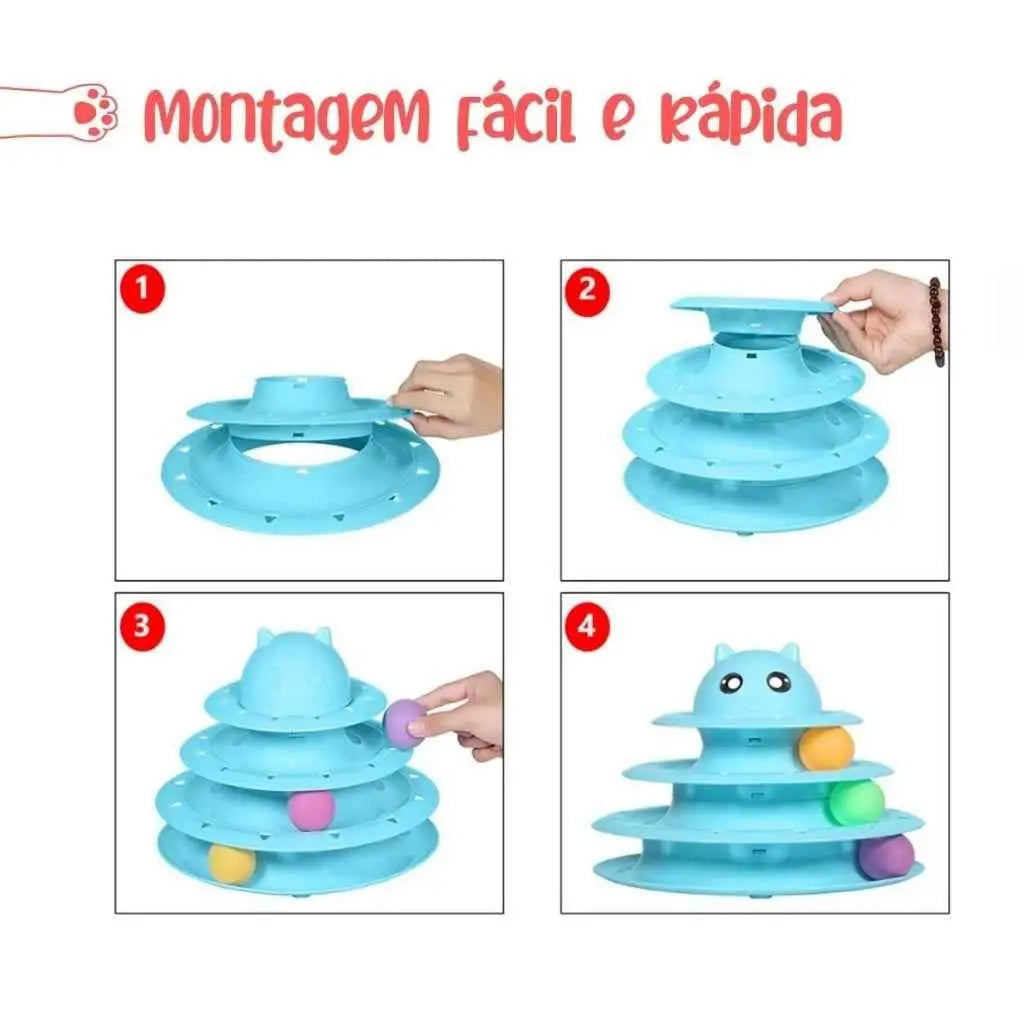 Montagem fácil e rápida

1

2

3

4