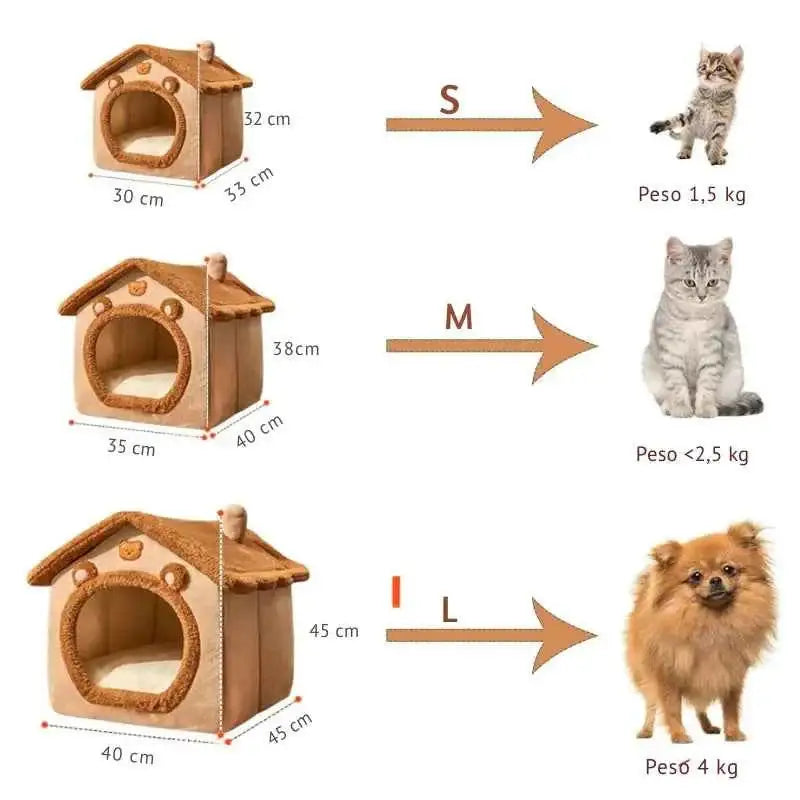 32 cm
30 cm
33 cm
S
Peso 1,5 kg

38cm
35 cm
40 cm
M
Peso <2,5 kg

45 cm
40 cm
45 cm
L
Peso 4 kg