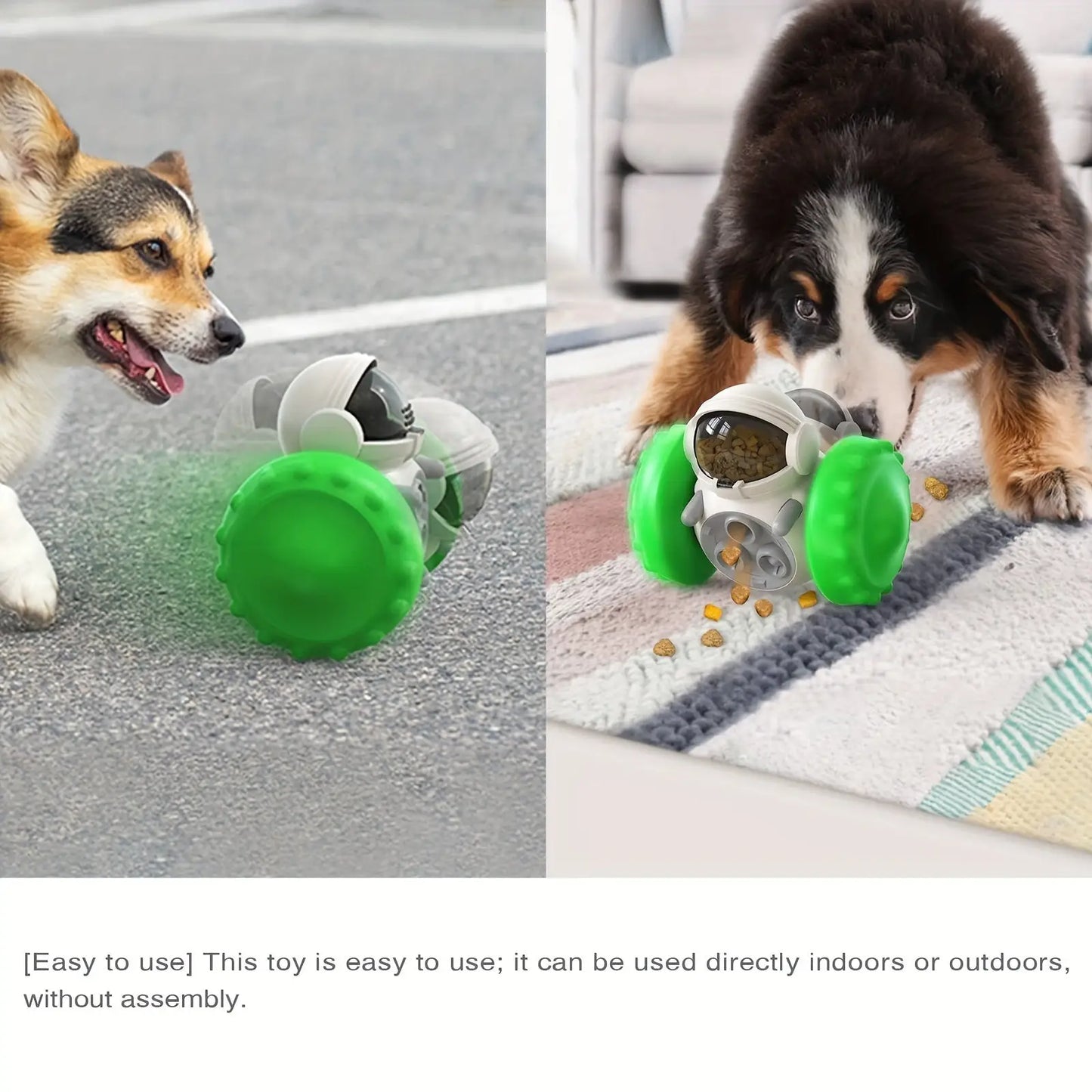 [Easy to use] This toy is easy to use; it can be used directly indoors or outdoors, without assembly.